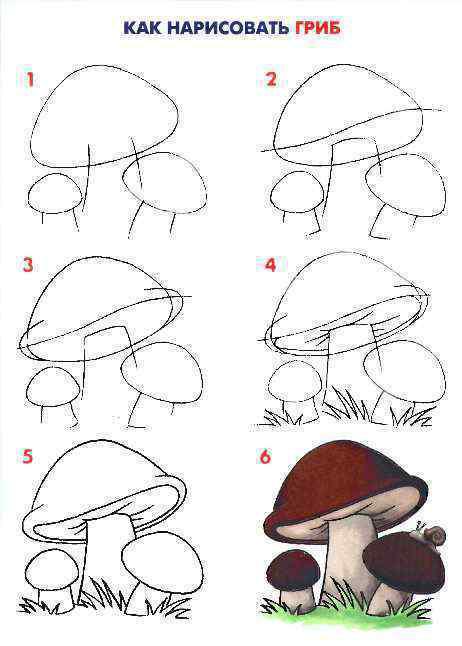 КАК НАРИСОВАТЬ ГРИБ

1

2

3

4

5

6